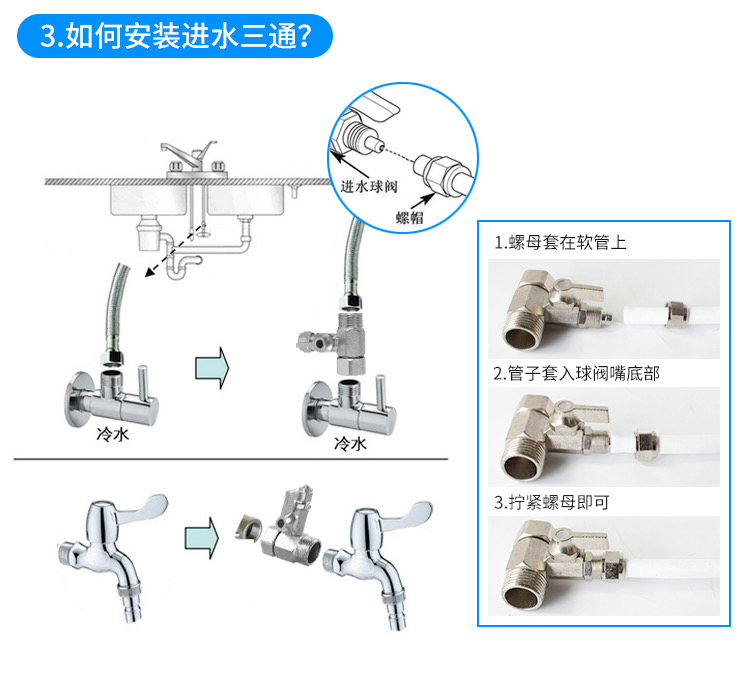 3.如何安装进水三通?

进水球阀

螺帽

冷水

冷水

1.螺母套在软管上

2.管子套入球阀嘴底部

3.拧紧螺母即可