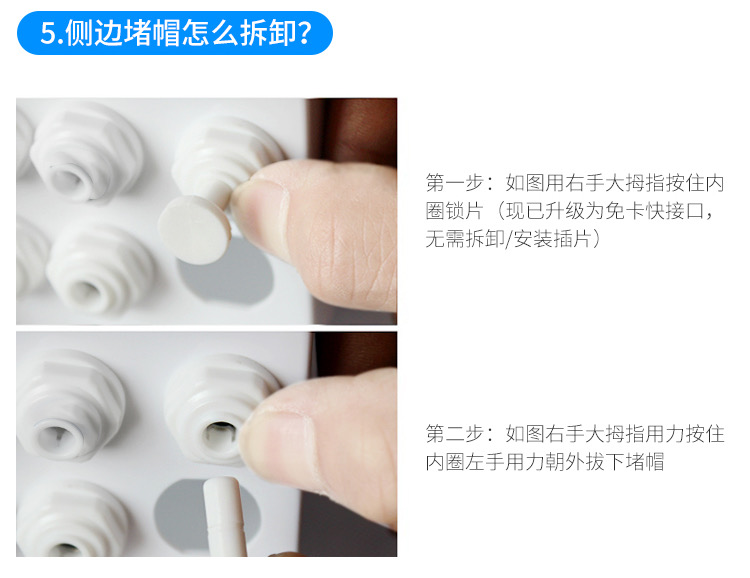 5.侧边堵帽怎么拆卸?

第一步：如图用右手大拇指按住内圈锁片（现已升级为免卡快接口，无需拆卸/安装插片）

第二步：如图右手大拇指用力按住内圈左手用力朝外拔下堵帽