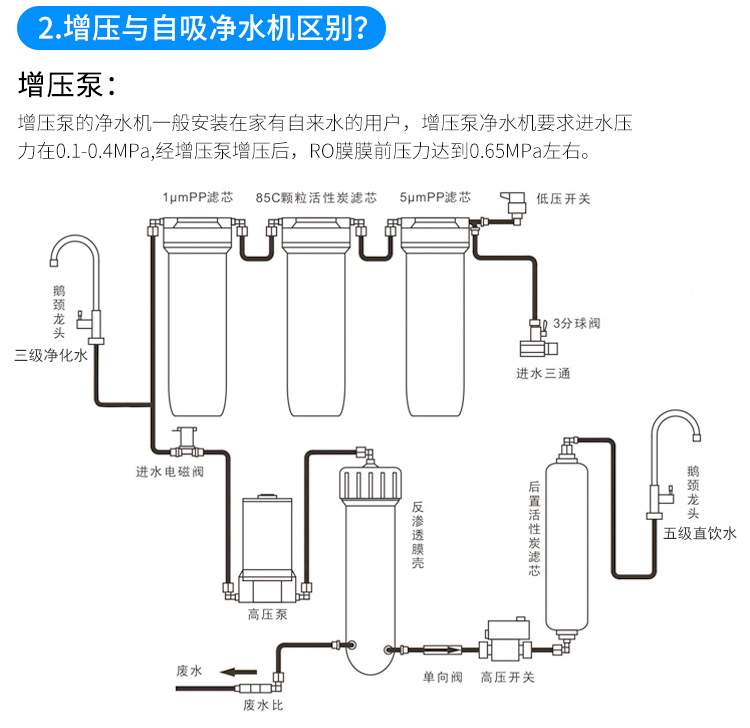 2.增压与自吸净水机区别?

增压泵:

增压泵的净水机一般安装在家有自来水的用户，增压泵净水机要求进水压力在0.1-0.4MPa,经增压泵增压后，RO膜膜前压力达到0.65MPa左右。

1μmPP滤芯

85C颗粒活性炭滤芯

5μmPP滤芯

低压开关

鹅颈龙头

三级净化水

3分球阀

进水三通

进水电磁阀

高压泵

反渗透膜壳

后置活性炭滤芯

鹅颈龙头

五级直饮水

废水

废水比

单向阀

高压开关