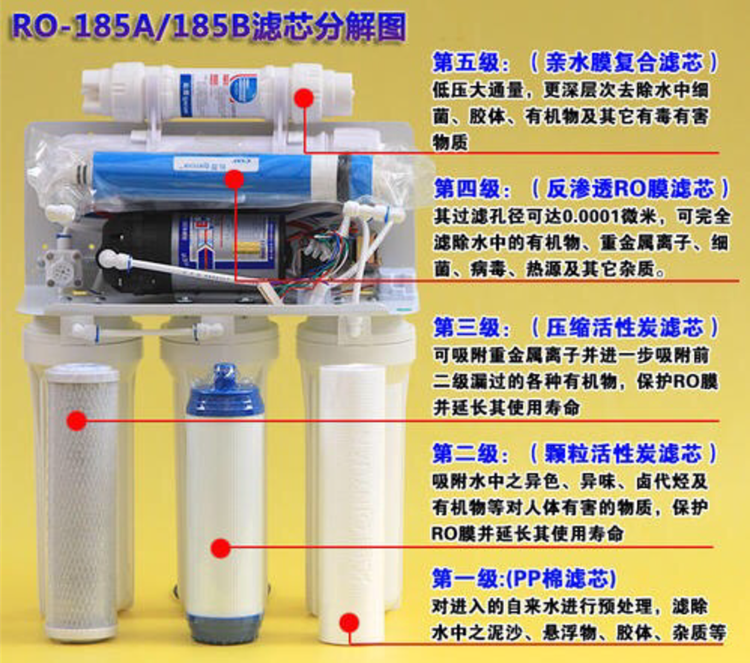 RO-185A/185B滤芯分解图

第五级：（亲水膜复合滤芯）
低压大通量，更深层次去除水中细菌、胶体、有机物及其它有毒有害物质

第四级：（反渗透RO膜滤芯）
其过滤孔径可达0.0001微米，可完全滤除水中的有机物、重金属离子、细菌、病毒、热源及其它杂质。

第三级：（压缩活性炭滤芯）
可吸附重金属离子并进一步吸附前二级漏过的各种有机物，保护RO膜并延长其使用寿命

第二级：（颗粒活性炭滤芯）
吸附水中之异色、异味、卤代烃及有机物等对人体有害的物质，保护RO膜并延长其使用寿命

第一级:(PP棉滤芯)
对进入的自来水进行预处理，滤除水中之泥沙、悬浮物、胶体、杂质等