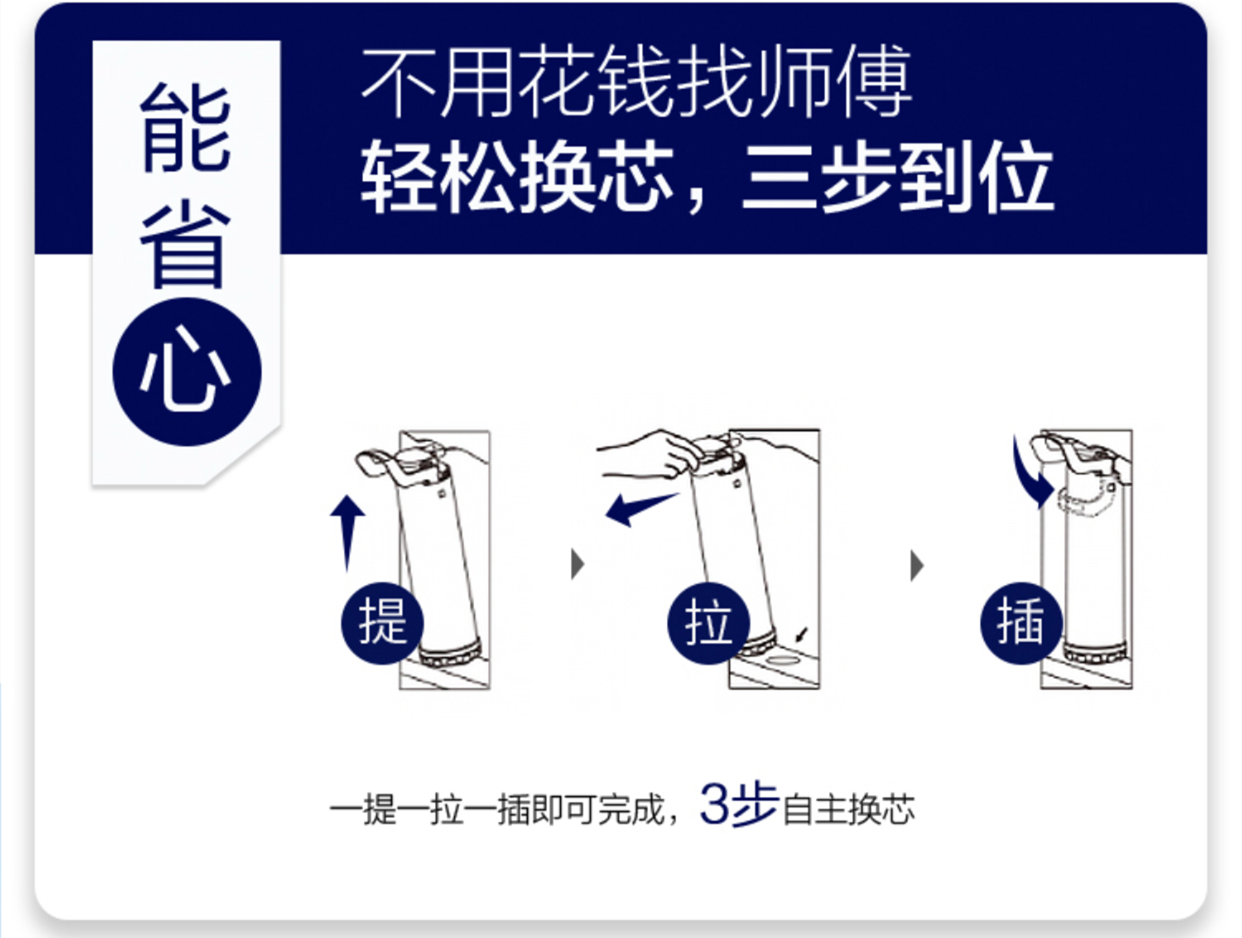 能省心

不用花钱找师傅
轻松换芯，三步到位

提

拉

插

一提一拉一插即可完成，3步自主换芯